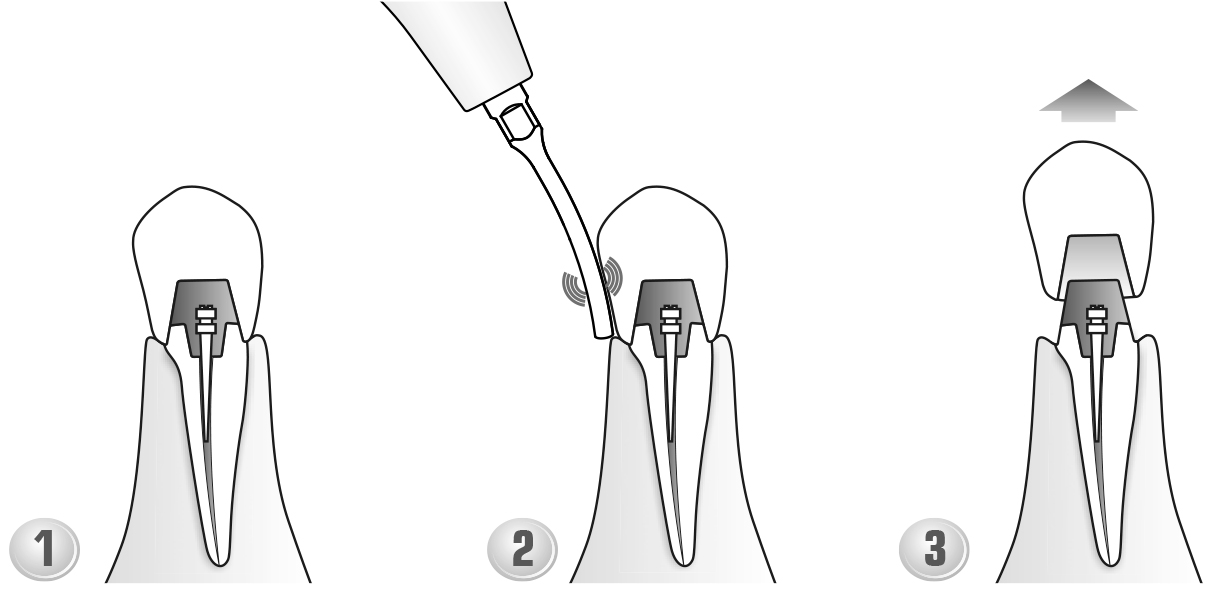 1

2

3